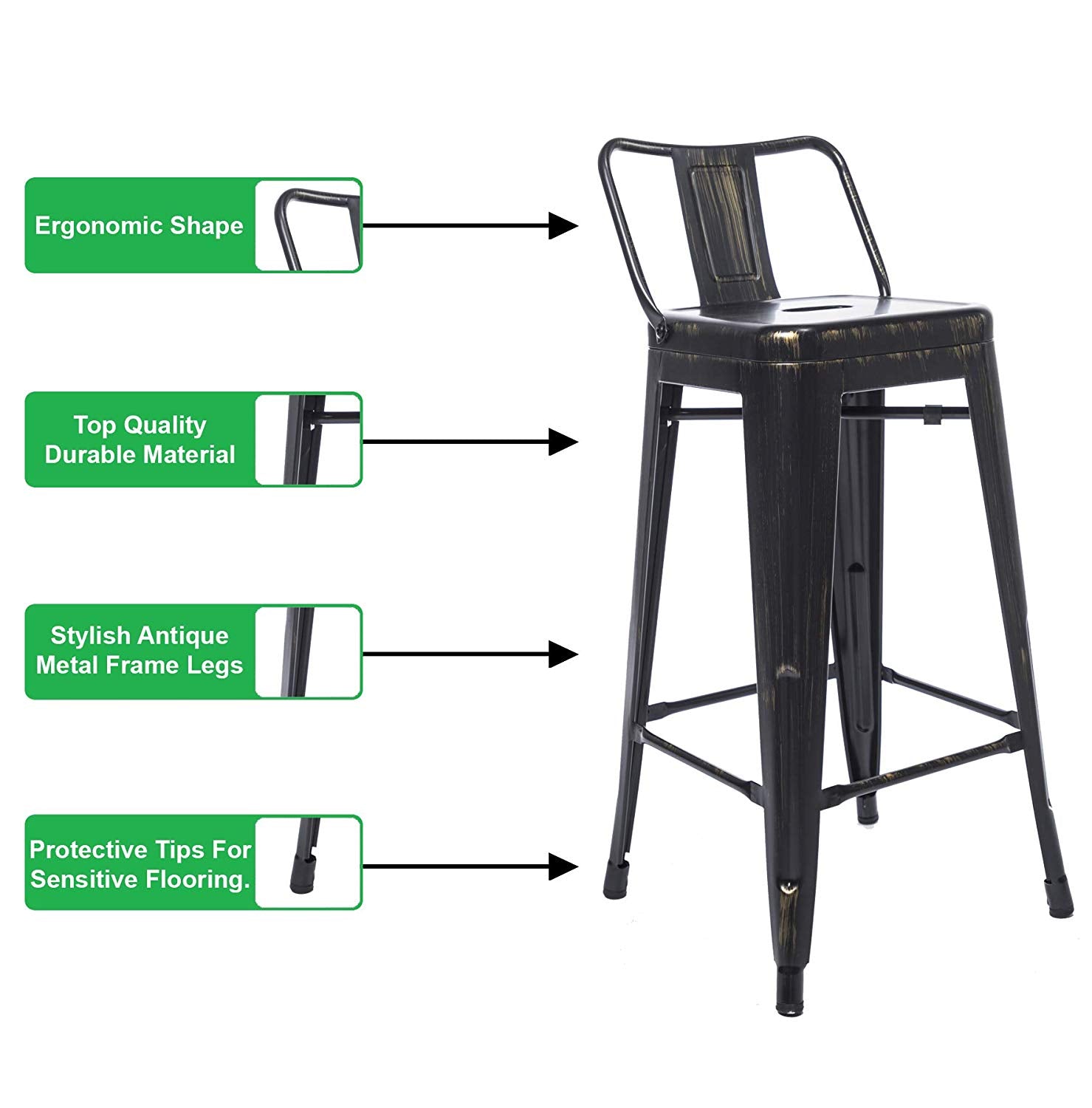 Ergonomic Shape

Top Quality
Durable Material

Stylish Antique
Metal Frame Legs

Protective Tips For
Sensitive Flooring.