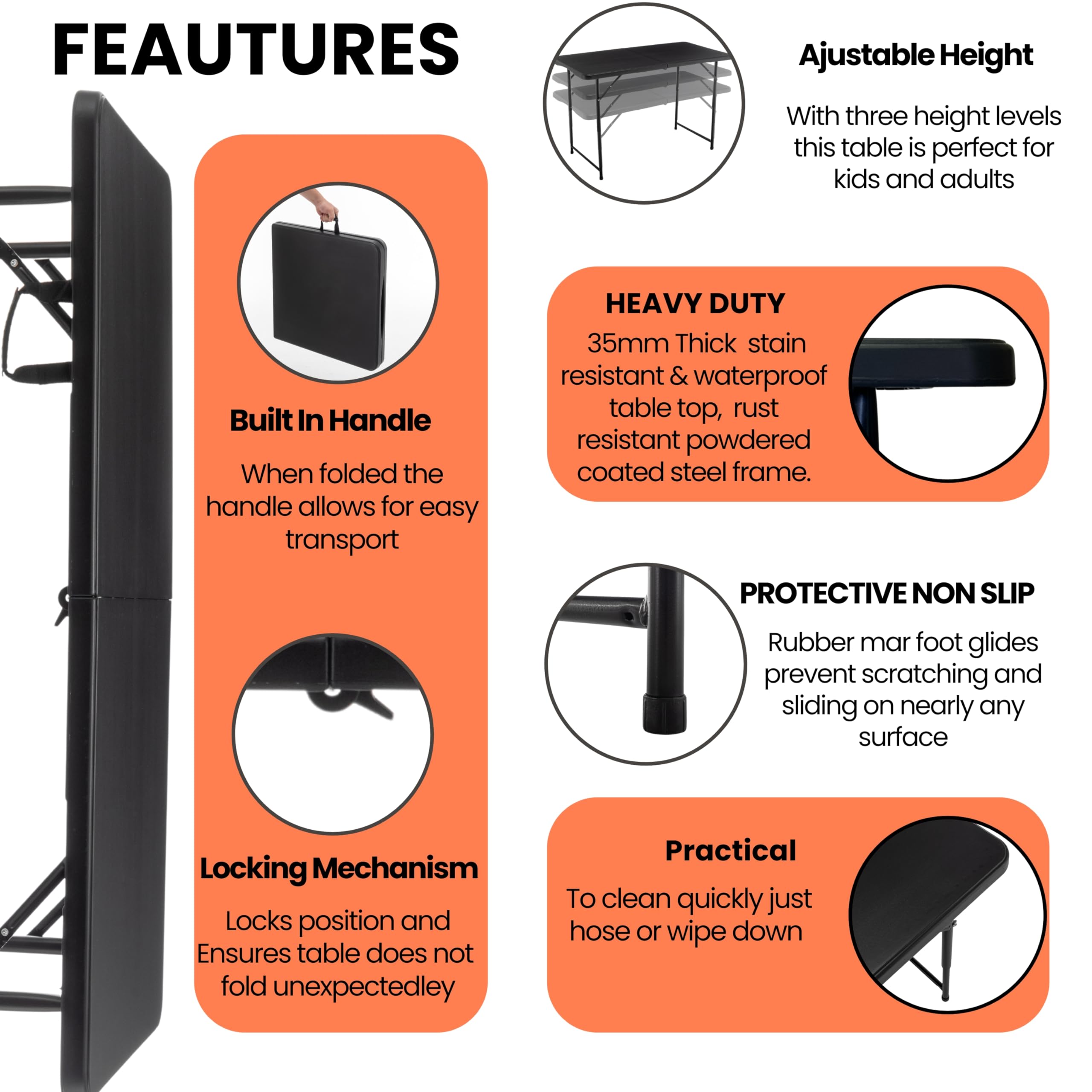 FEAUTURES

Built In Handle

When folded the handle allows for easy transport

Locking Mechanism

Locks position and Ensures table does not fold unexpectedley

Ajustable Height

With three height levels this table is perfect for kids and adults

HEAVY DUTY

35mm Thick stain resistant & waterproof table top, rust resistant powdered coated steel frame.

PROTECTIVE NON SLIP

Rubber mar foot glides prevent scratching and sliding on nearly any surface

Practical

To clean quickly just hose or wipe down