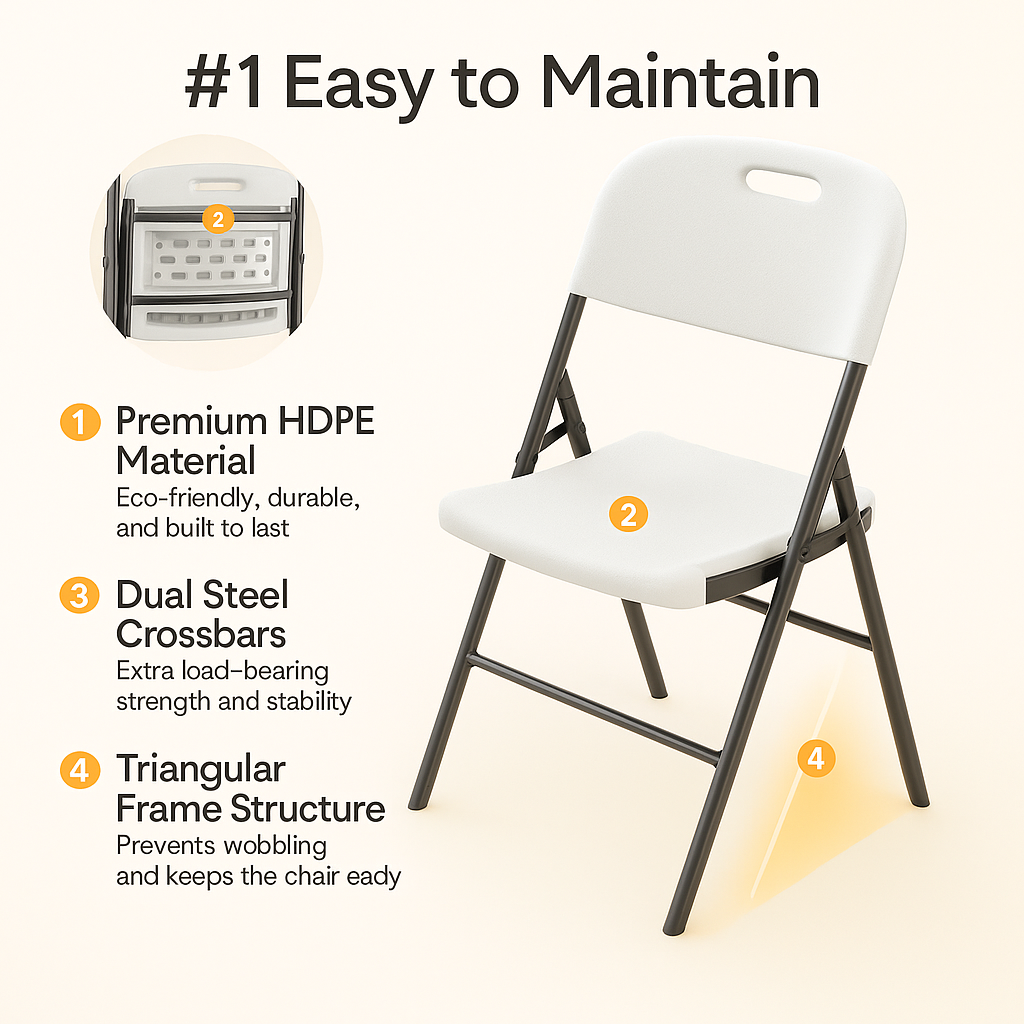 #1 Easy to Maintain

2

1 Premium HDPE Material
Eco-friendly, durable, and built to last

3 Dual Steel Crossbars
Extra load-bearing strength and stability

4 Triangular Frame Structure
Prevents wobbling and keeps the chair eady

2

4